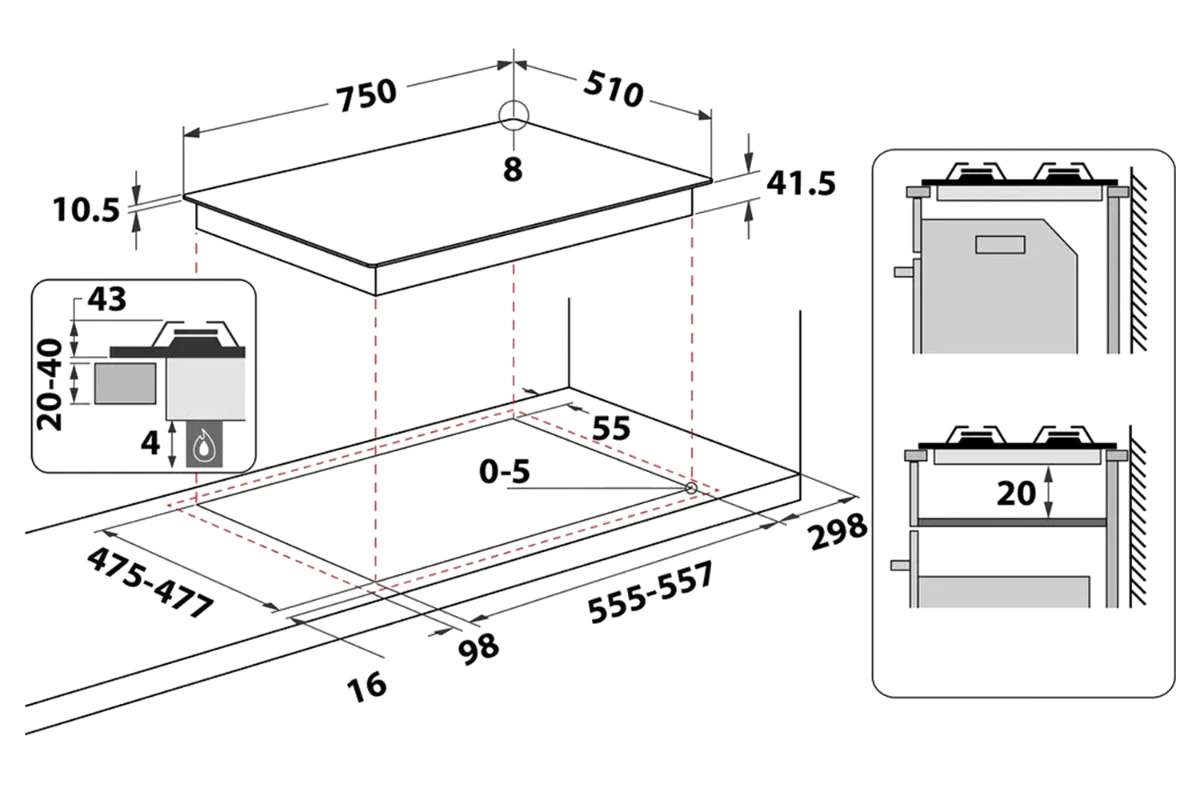 750
510
8
10.5
41.5
43
20-40
4
55
0-5
298
475-477
555-557
98
16
20